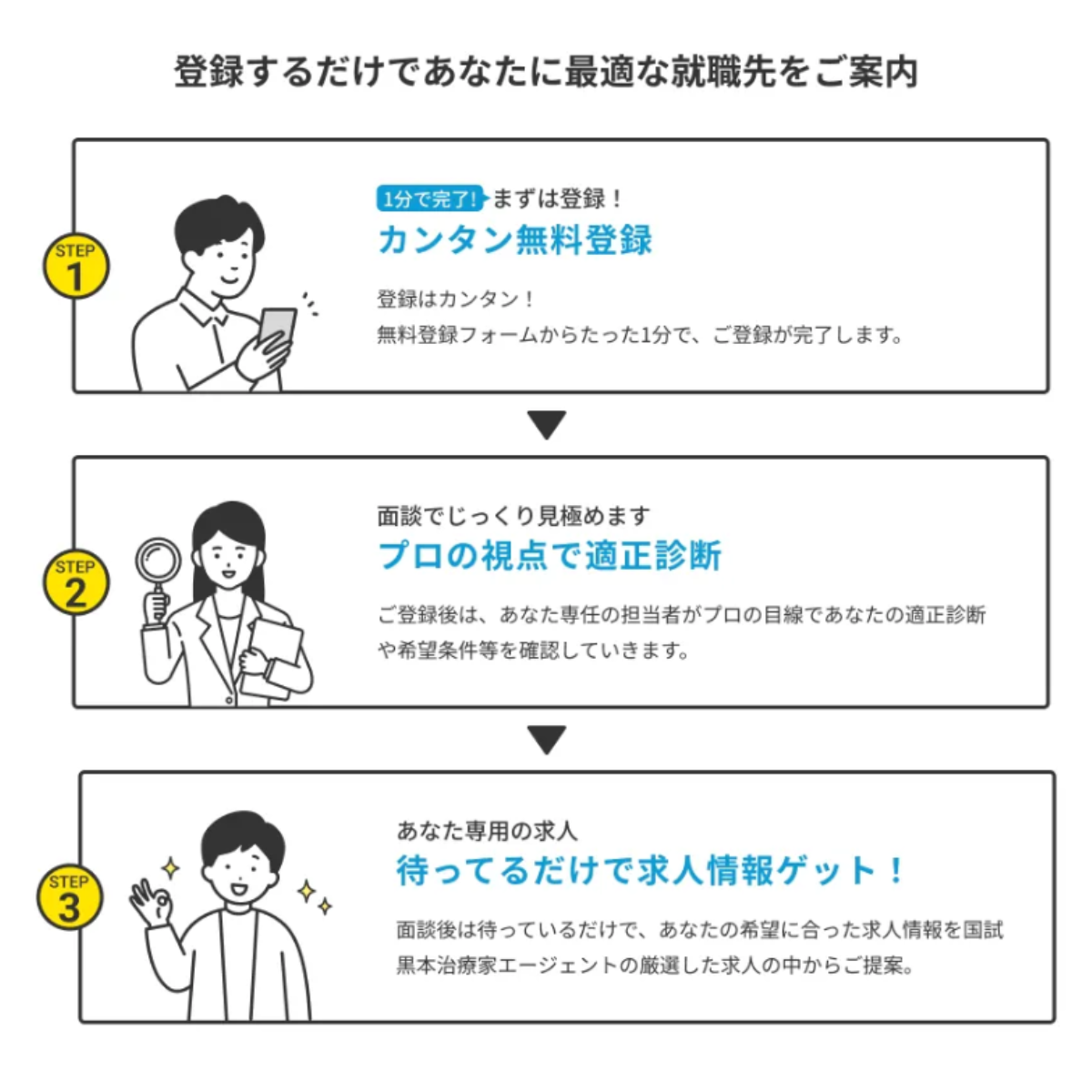 登録するだけであなたに最適な就職先をご案内

STEP 1

1分で完了! まずは登録！

カンタン無料登録

登録はカンタン！
無料登録フォームからたった1分で、ご登録が完了します。

STEP 2

面談でじっくり見極めます

プロの視点で適正診断

ご登録後は、あなた専任の担当者がプロの目線であなたの適正診断や希望条件等を確認していきます。

STEP 3

あなた専用の求人

待ってるだけで求人情報ゲット！

面談後は待っているだけで、あなたの希望に合った求人情報を国試黒本治療家エージェントの厳選した求人の中からご提案。